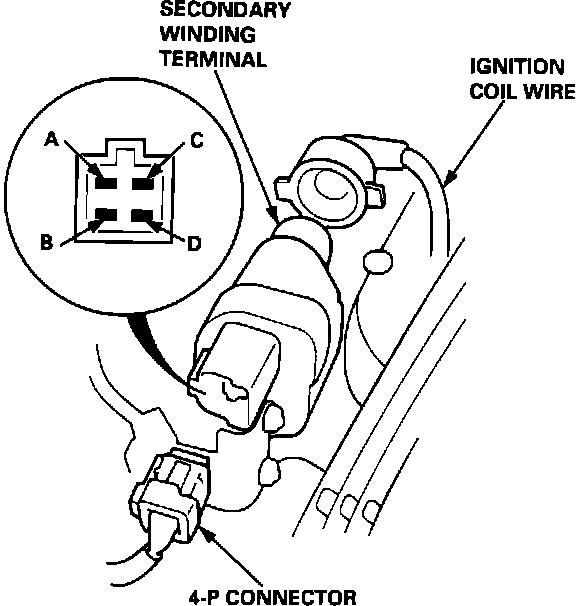 SECONDARY WINDING TERMINAL

IGNITION COIL WIRE

A

C

B

D

4-P CONNECTOR