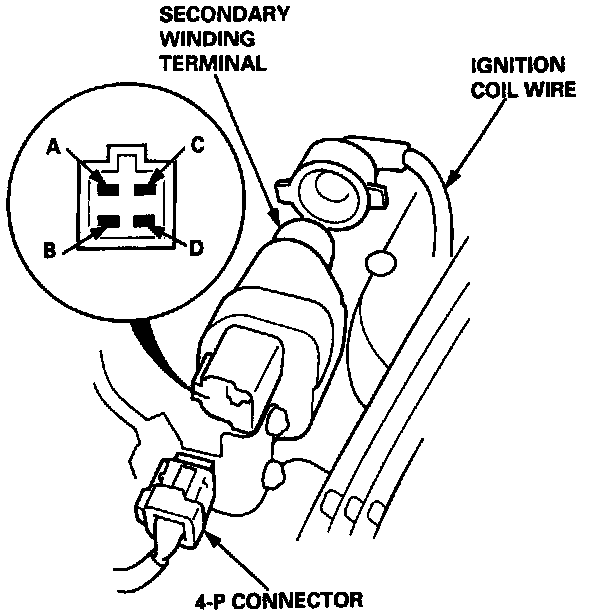 SECONDARY WINDING TERMINAL

IGNITION COIL WIRE

A

C

B

D

4-P CONNECTOR