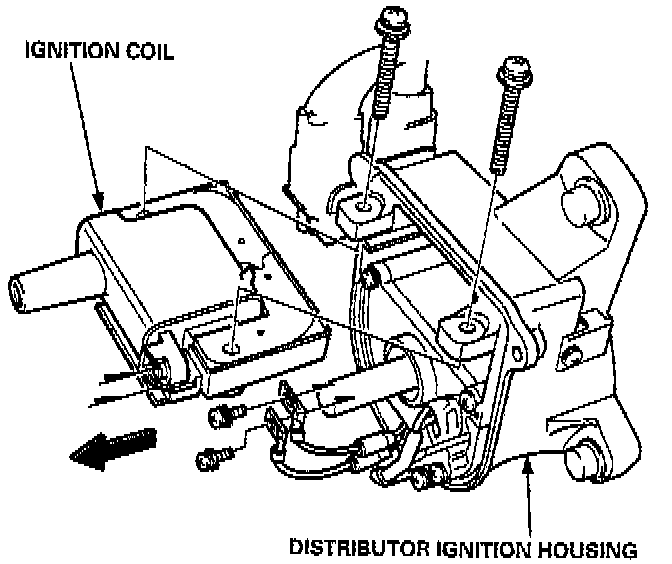 IGNITION COIL

DISTRIBUTOR IGNITION HOUSING