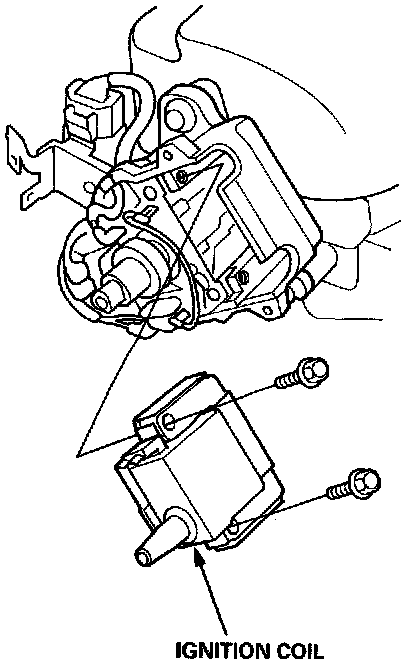 IGNITION COIL