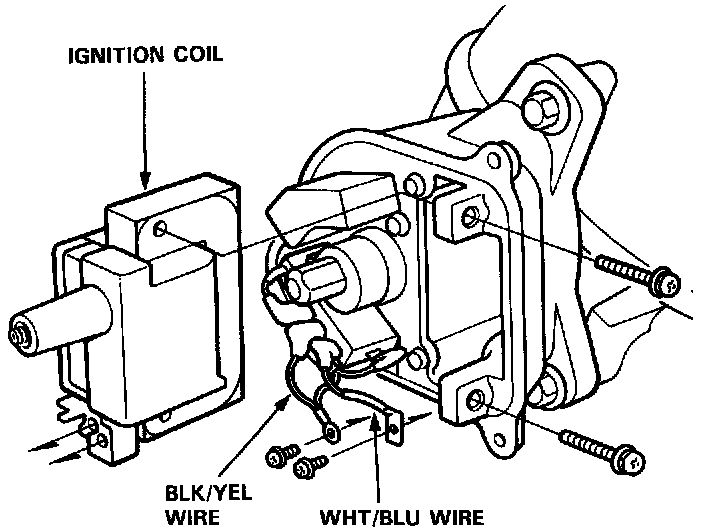 IGNITION COIL

BLK/YEL WIRE

WHT/BLU WIRE