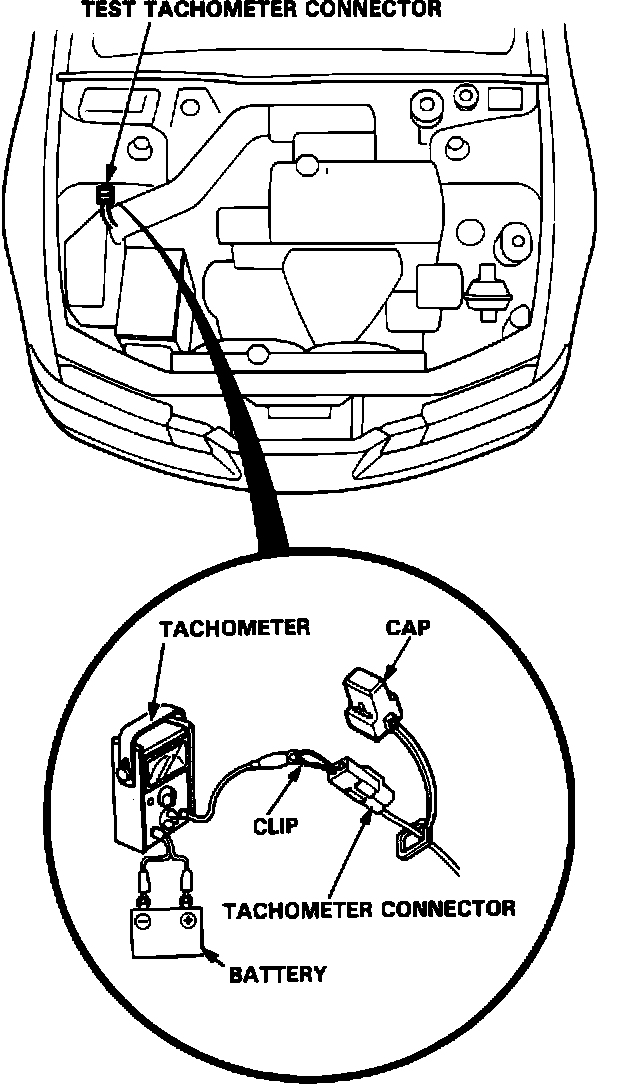 TEST TACHOMETER CONNECTOR

TACHOMETER

CAP

CLIP

TACHOMETER CONNECTOR

BATTERY