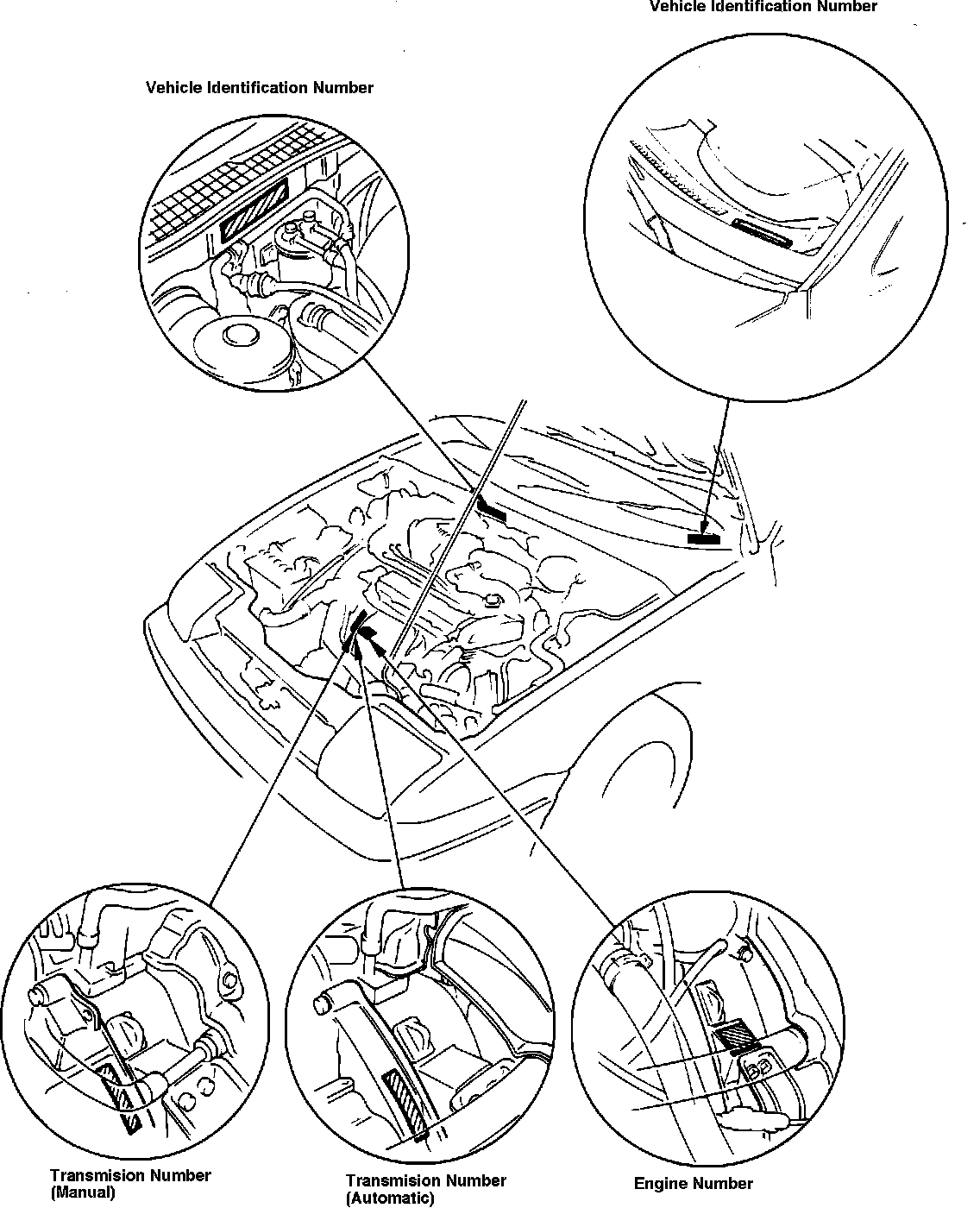 Vehicle Identification Number

Vehicle Identification Number

Transmision Number
(Manual)

Transmision Number
(Automatic)

Engine Number