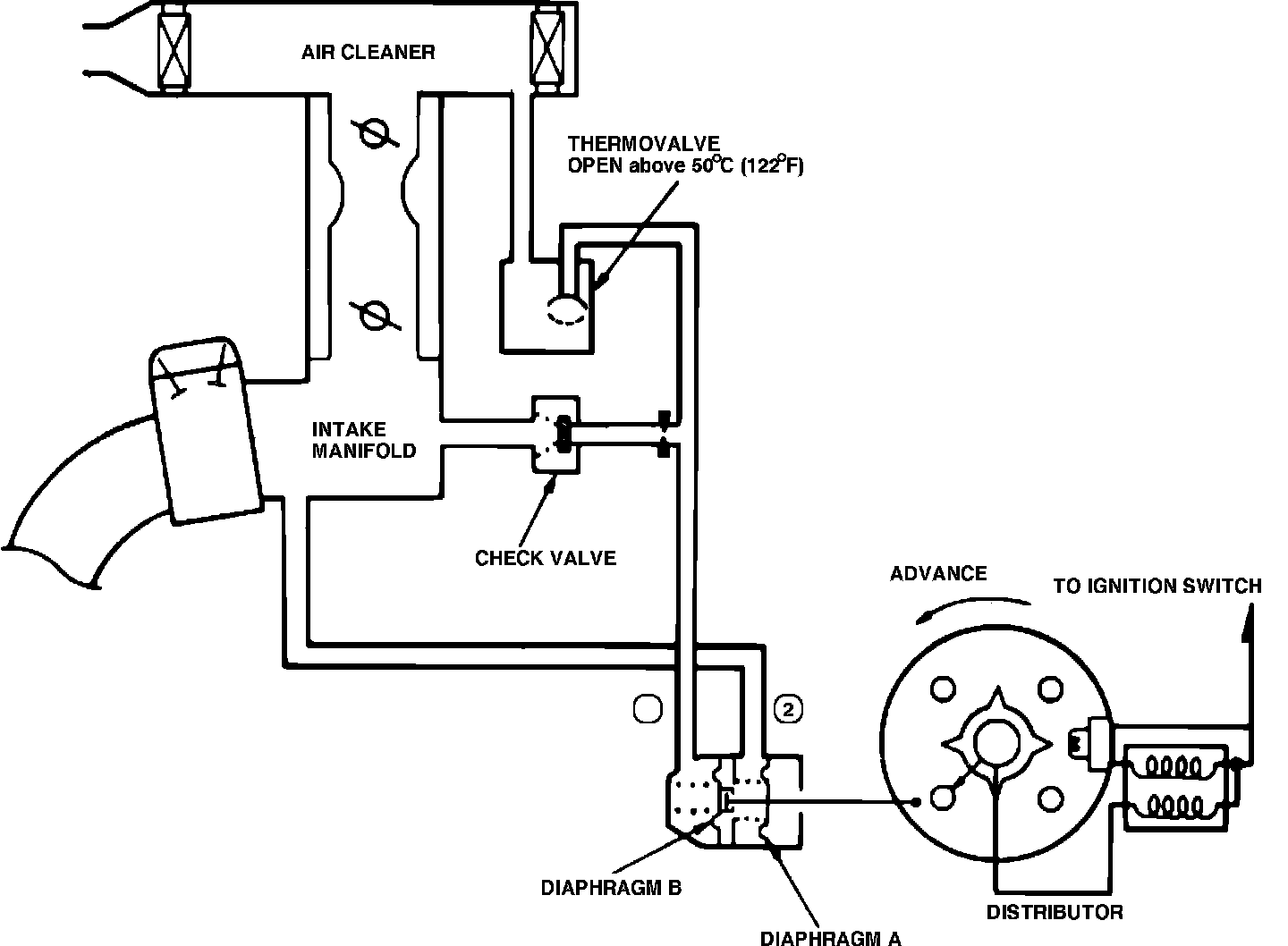 AIR CLEANER

THERMOVALVE
OPEN above 50°C (122°F)

INTAKE
MANIFOLD

CHECK VALVE

ADVANCE

TO IGNITION SWITCH

2

DIAPHRAGM B

DIAPHRAGM A

DISTRIBUTOR