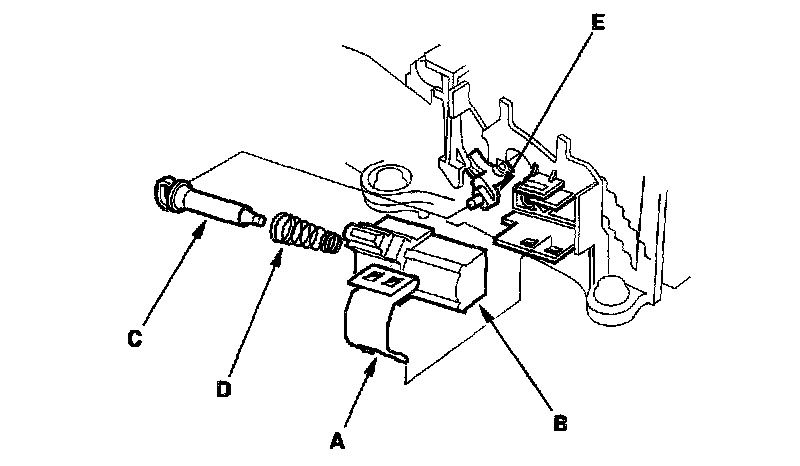 E
C
D
A
B