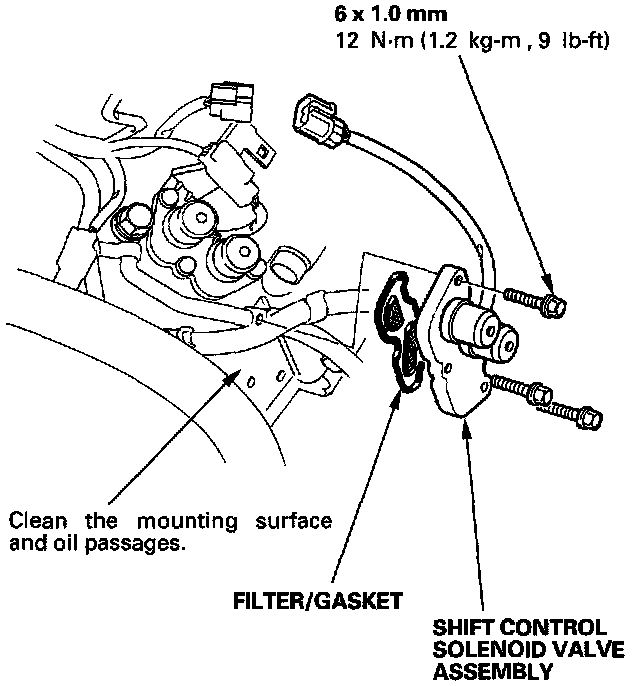 6 x 1.0 mm
12 N·m (1.2 kg-m , 9 lb-ft)

Clean the mounting surface and oil passages.

FILTER/GASKET

SHIFT CONTROL SOLENOID VALVE ASSEMBLY