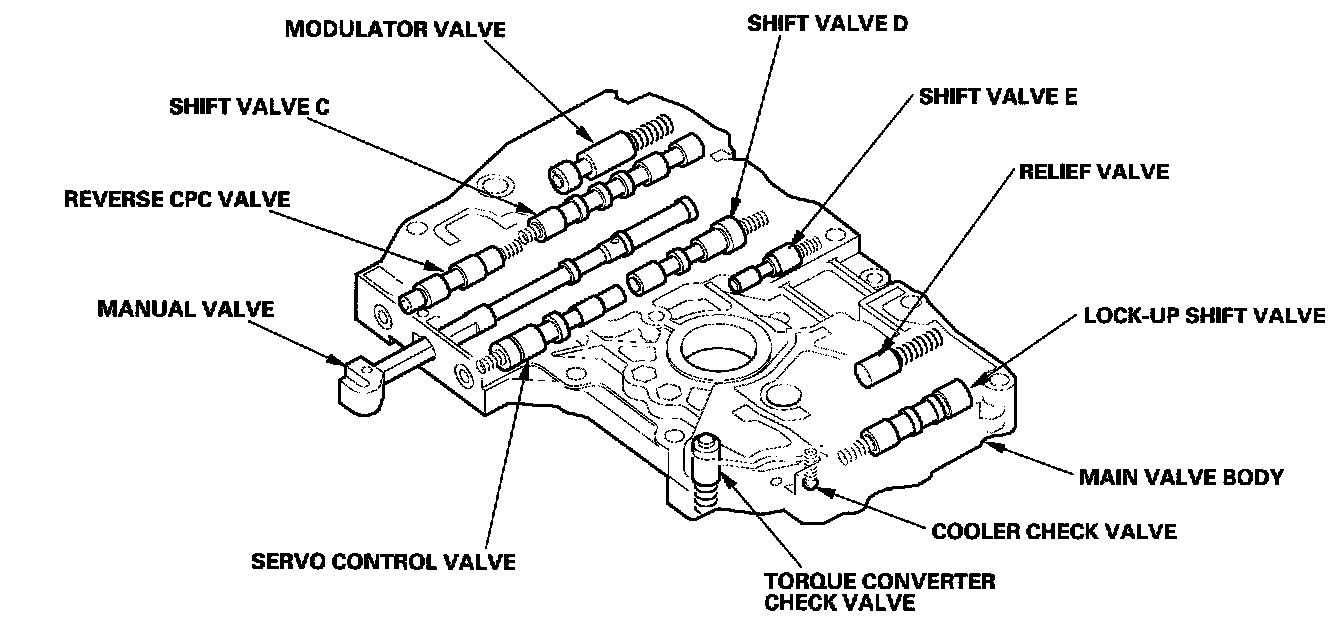 MODULATOR VALVE

SHIFT VALVE D

SHIFT VALVE C

SHIFT VALVE E

RELIEF VALVE

REVERSE CPC VALVE

MANUAL VALVE

LOCK-UP SHIFT VALVE

MAIN VALVE BODY

COOLER CHECK VALVE

SERVO CONTROL VALVE

TORQUE CONVERTER CHECK VALVE