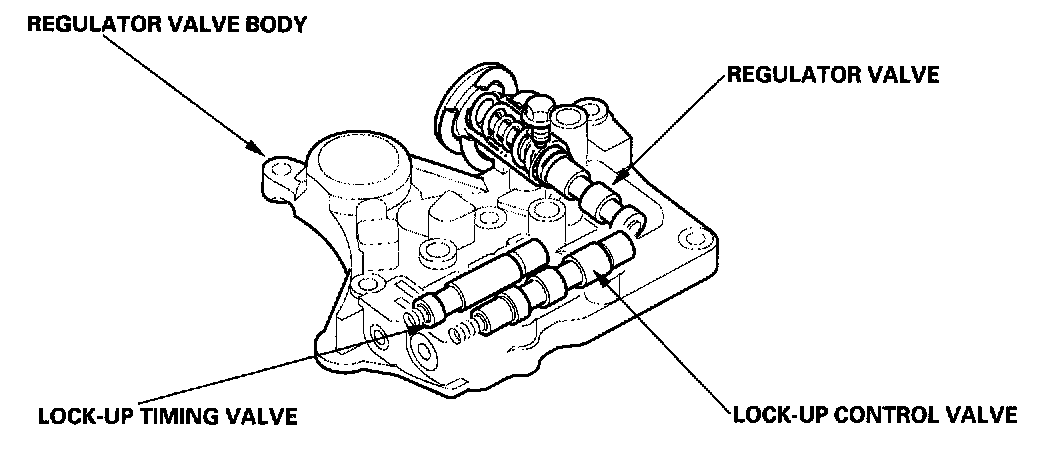 REGULATOR VALVE BODY

REGULATOR VALVE

LOCK-UP TIMING VALVE

LOCK-UP CONTROL VALVE