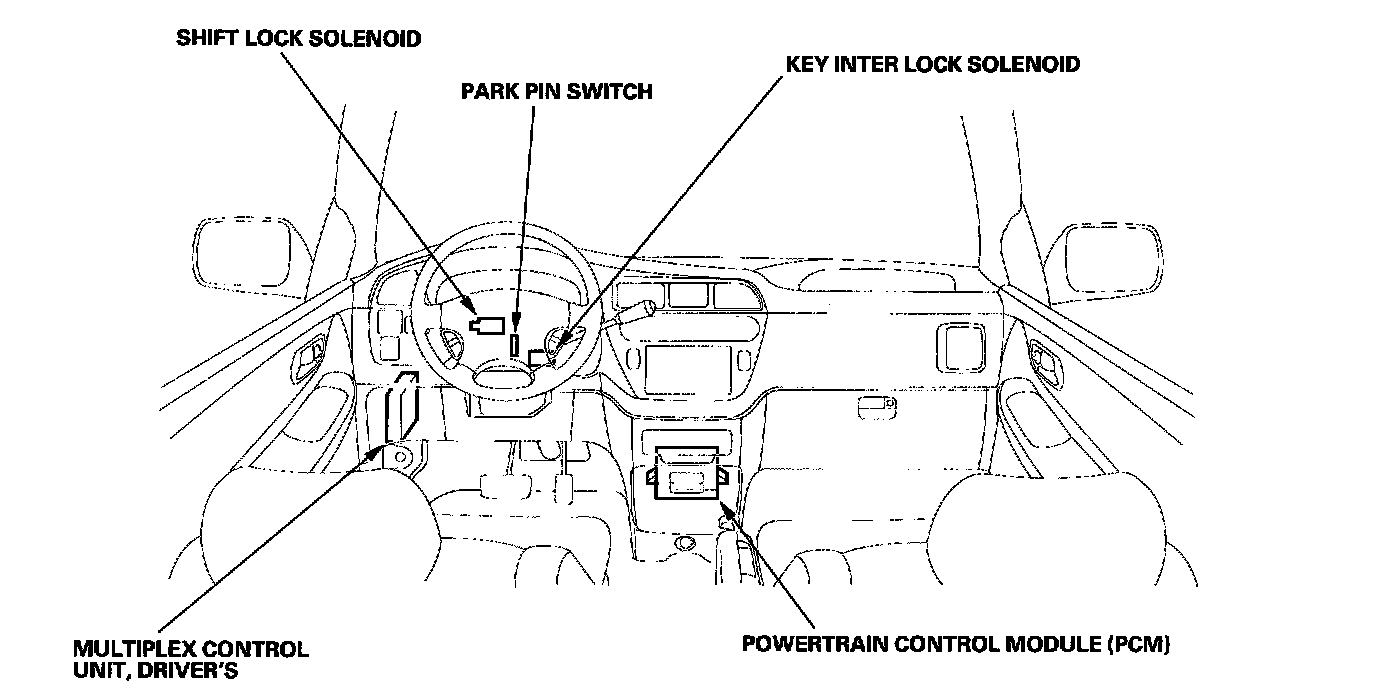 SHIFT LOCK SOLENOID

PARK PIN SWITCH

KEY INTER LOCK SOLENOID

MULTIPLEX CONTROL UNIT, DRIVER'S

POWERTRAIN CONTROL MODULE (PCM)