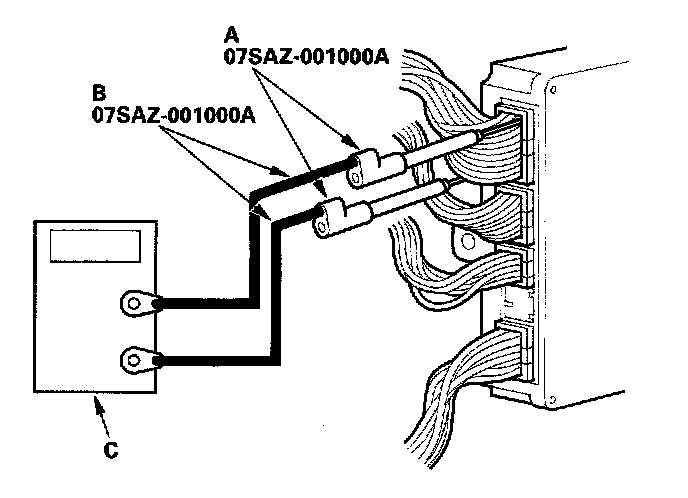 A
07SAZ-001000A

B
07SAZ-001000A

C