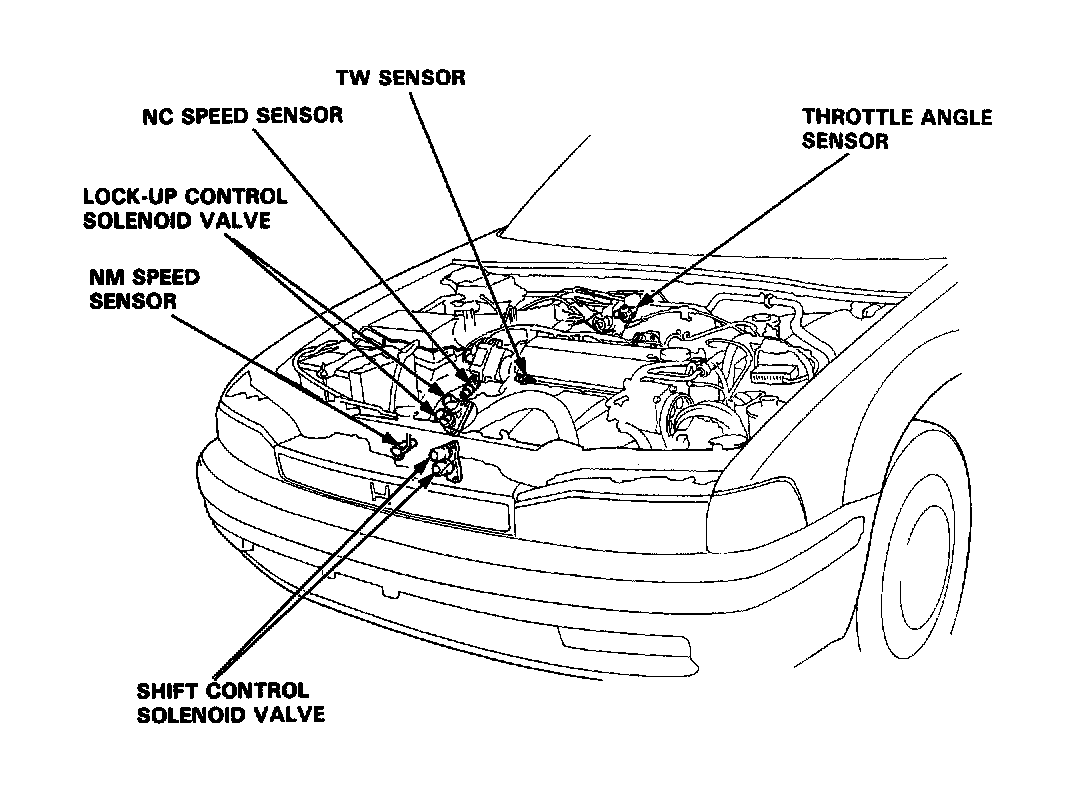 TW SENSOR

NC SPEED SENSOR

THROTTLE ANGLE SENSOR

LOCK-UP CONTROL SOLENOID VALVE

NM SPEED SENSOR

SHIFT CONTROL SOLENOID VALVE