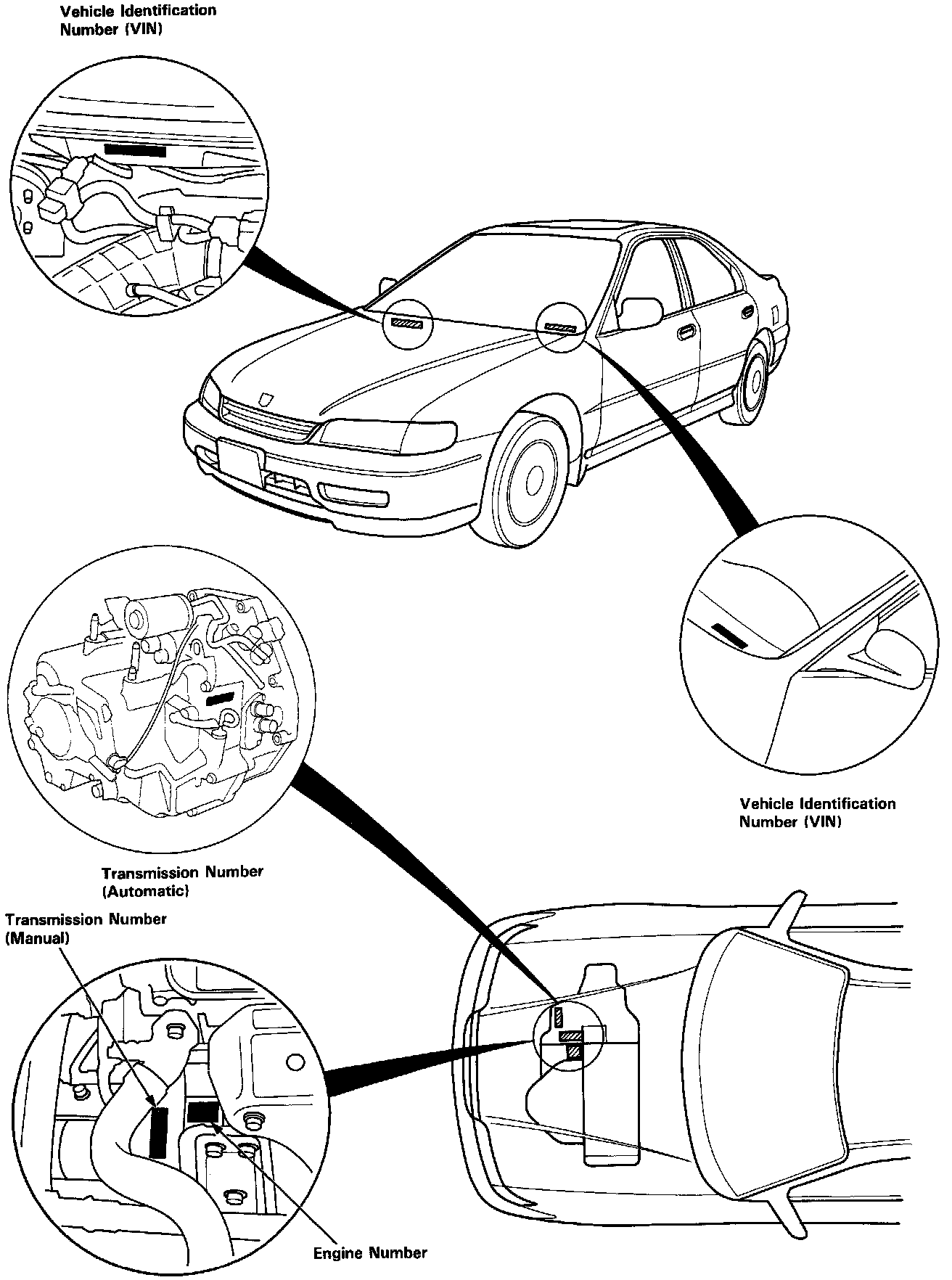 Vehicle Identification Number (VIN)

Vehicle Identification Number (VIN)

Transmission Number (Automatic)

Transmission Number (Manual)

Engine Number