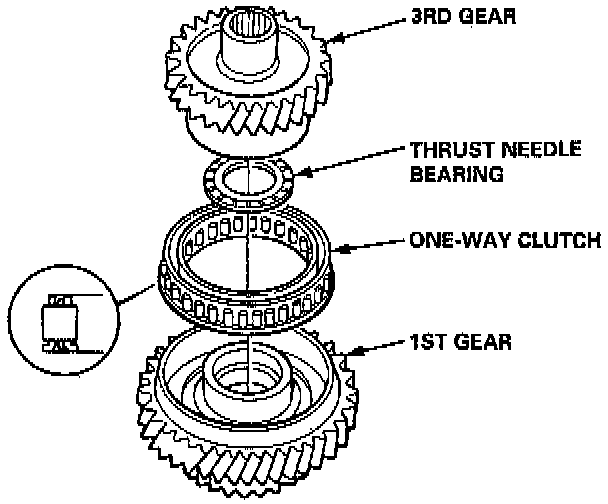 3RD GEAR

THRUST NEEDLE BEARING

ONE-WAY CLUTCH

1ST GEAR