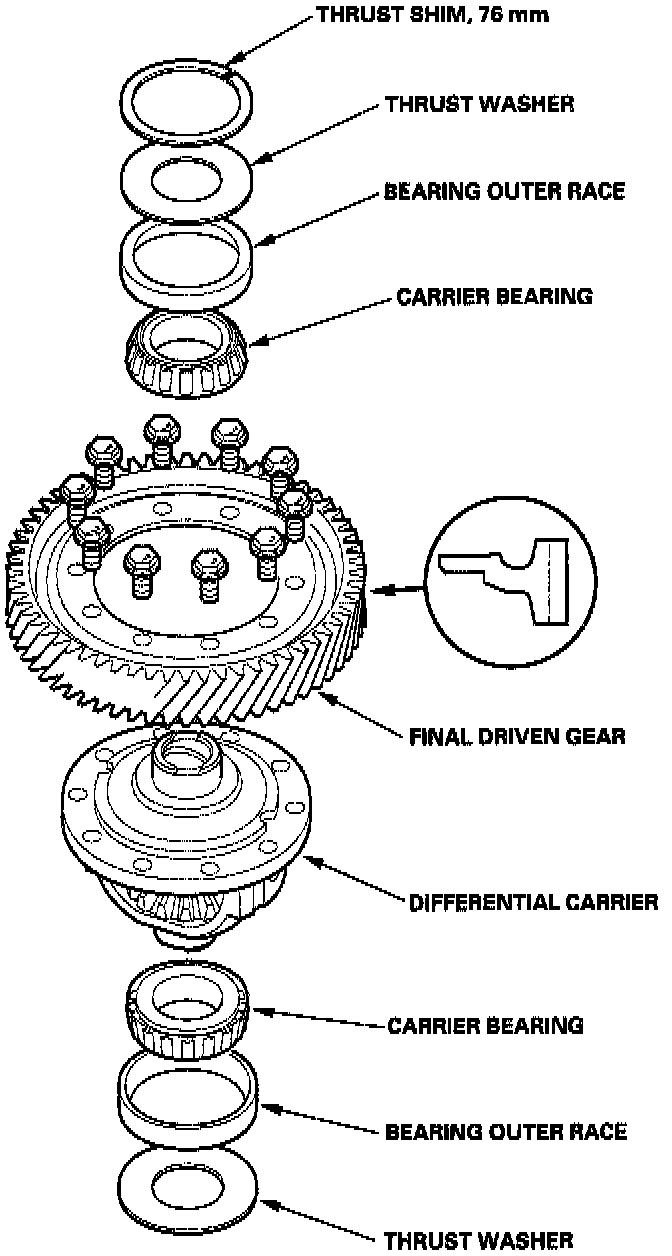 THRUST SHIM, 76 mm

THRUST WASHER

BEARING OUTER RACE

CARRIER BEARING

FINAL DRIVEN GEAR

DIFFERENTIAL CARRIER

CARRIER BEARING

BEARING OUTER RACE

THRUST WASHER