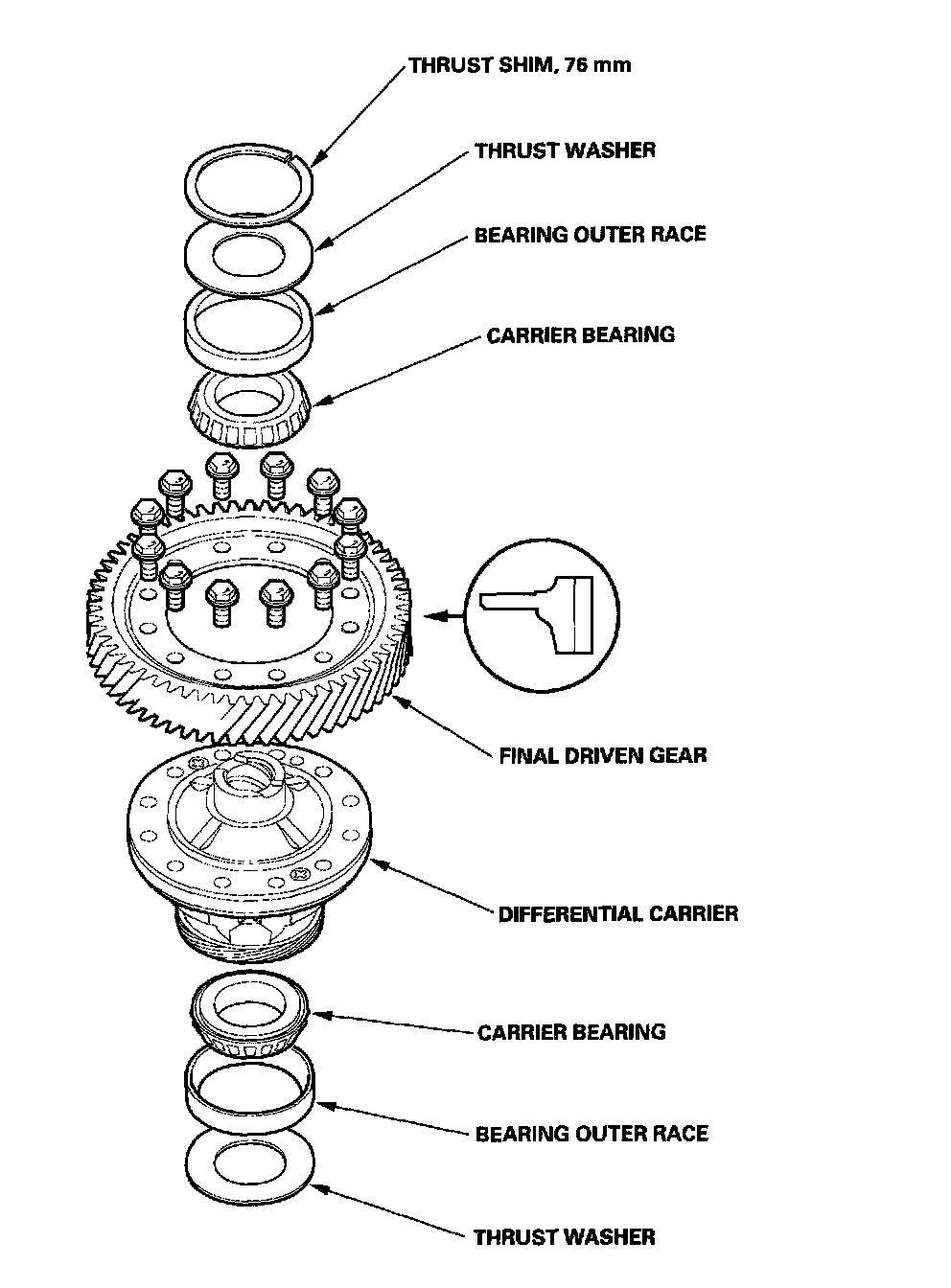 THRUST SHIM, 76 mm

THRUST WASHER

BEARING OUTER RACE

CARRIER BEARING

FINAL DRIVEN GEAR

DIFFERENTIAL CARRIER

CARRIER BEARING

BEARING OUTER RACE

THRUST WASHER