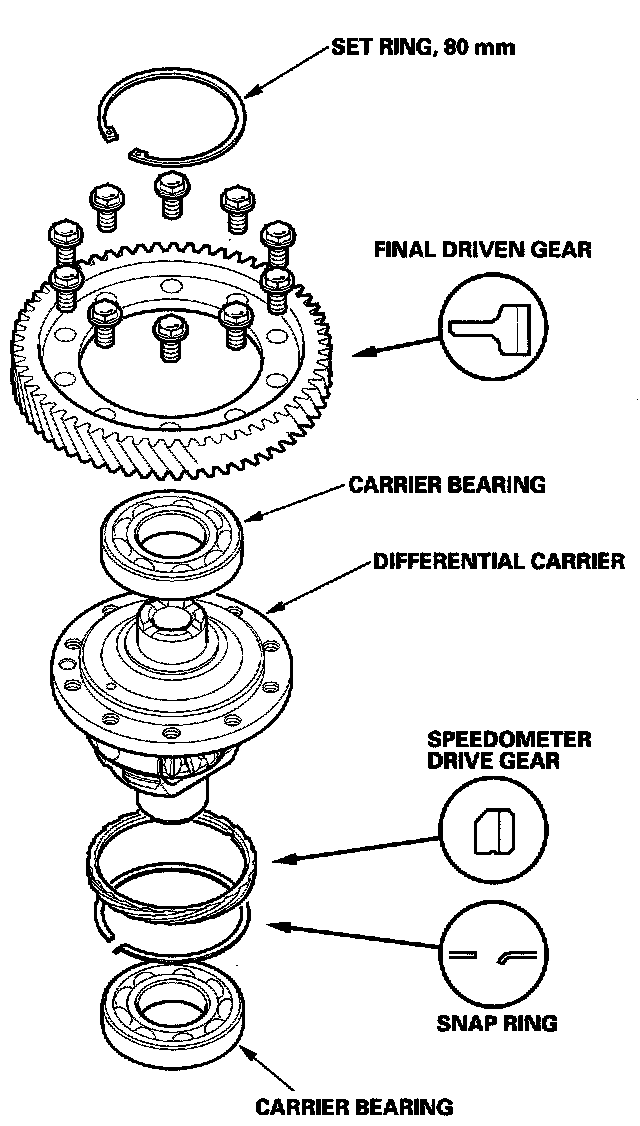 SET RING, 80 mm

FINAL DRIVEN GEAR

CARRIER BEARING

DIFFERENTIAL CARRIER

SPEEDOMETER DRIVE GEAR

SNAP RING

CARRIER BEARING