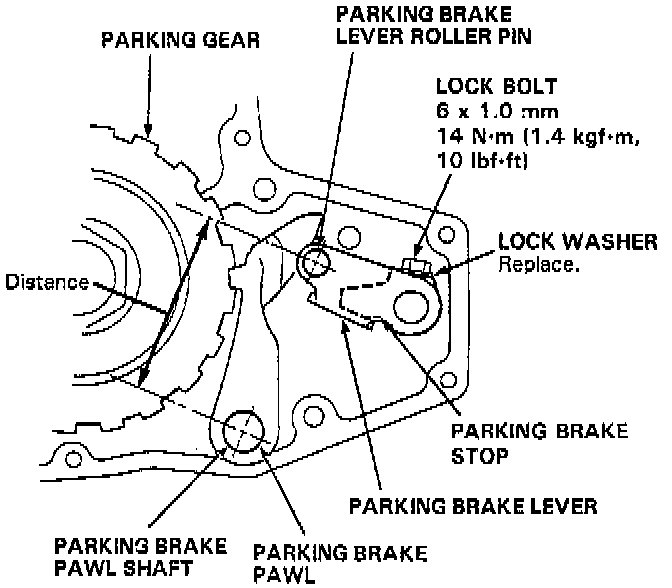 PARKING GEAR

PARKING BRAKE LEVER ROLLER PIN

LOCK BOLT
6 x 1.0 mm
14 N·m (1.4 kgf·m, 10 lbf·ft)

LOCK WASHER
Replace.

Distance

PARKING BRAKE STOP

PARKING BRAKE LEVER

PARKING BRAKE PAWL SHAFT

PARKING BRAKE PAWL