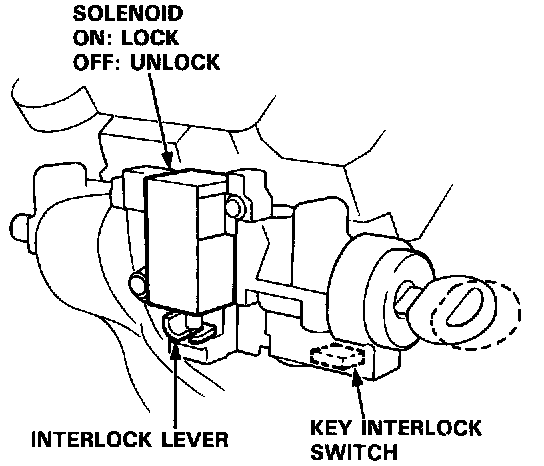 SOLENOID
ON: LOCK
OFF: UNLOCK

INTERLOCK LEVER

KEY INTERLOCK
SWITCH