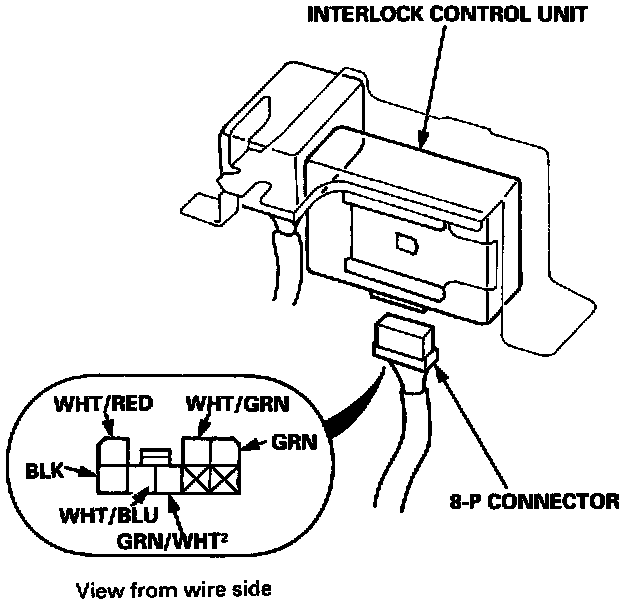 INTERLOCK CONTROL UNIT

WHT/RED
WHT/GRN
GRN
BLK
WHT/BLU
GRN/WHT$^2$

8-P CONNECTOR

View from wire side