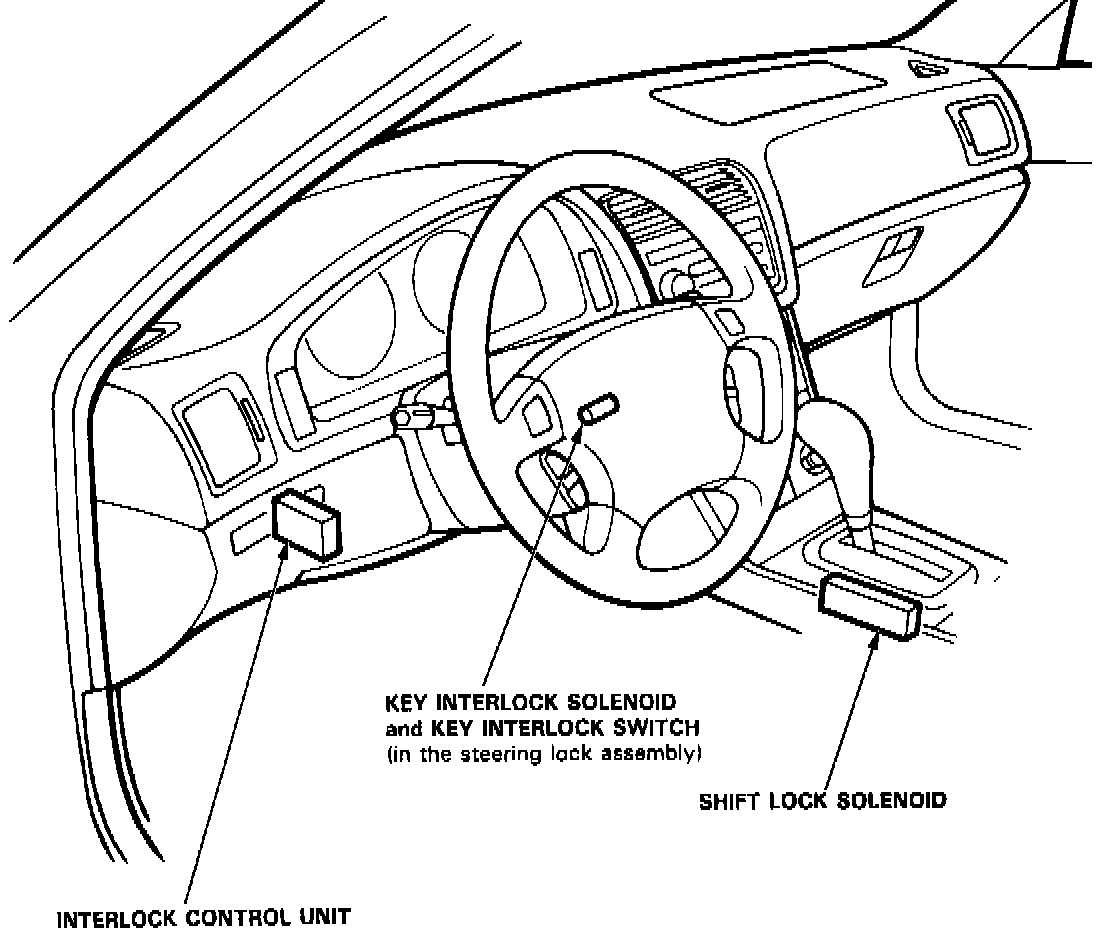 KEY INTERLOCK SOLENOID
and KEY INTERLOCK SWITCH
(in the steering lock assembly)

SHIFT LOCK SOLENOID

INTERLOCK CONTROL UNIT