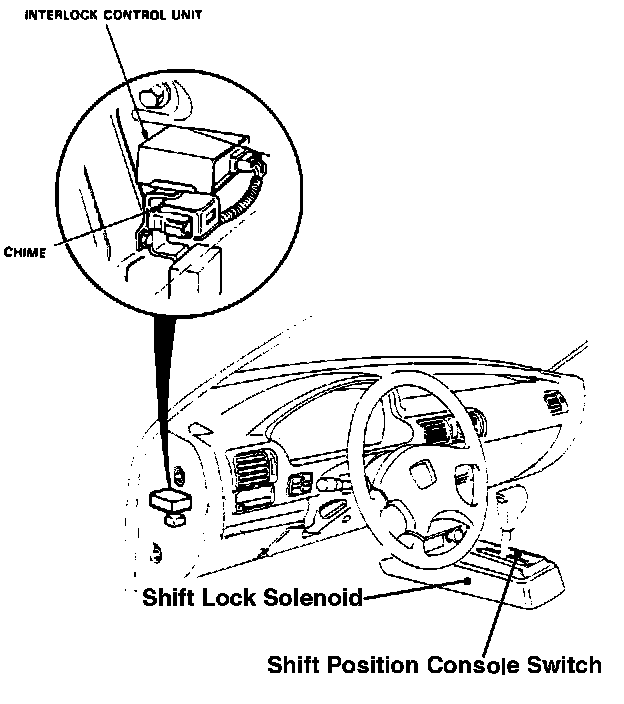 INTERLOCK CONTROL UNIT

CHIME

Shift Lock Solenoid

Shift Position Console Switch