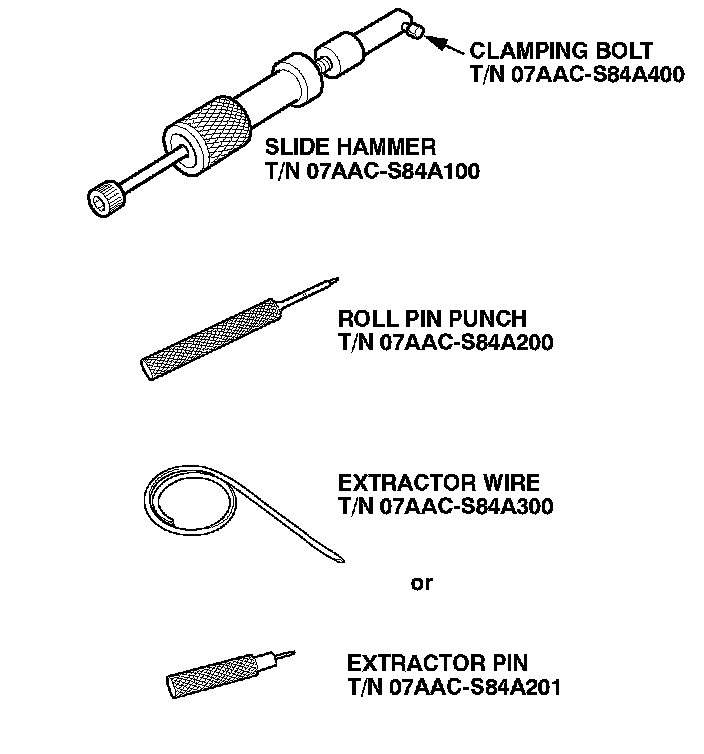 CLAMPING BOLT
T/N 07AAC-S84A400

SLIDE HAMMER
T/N 07AAC-S84A100

ROLL PIN PUNCH
T/N 07AAC-S84A200

EXTRACTOR WIRE
T/N 07AAC-S84A300

or

EXTRACTOR PIN
T/N 07AAC-S84A201