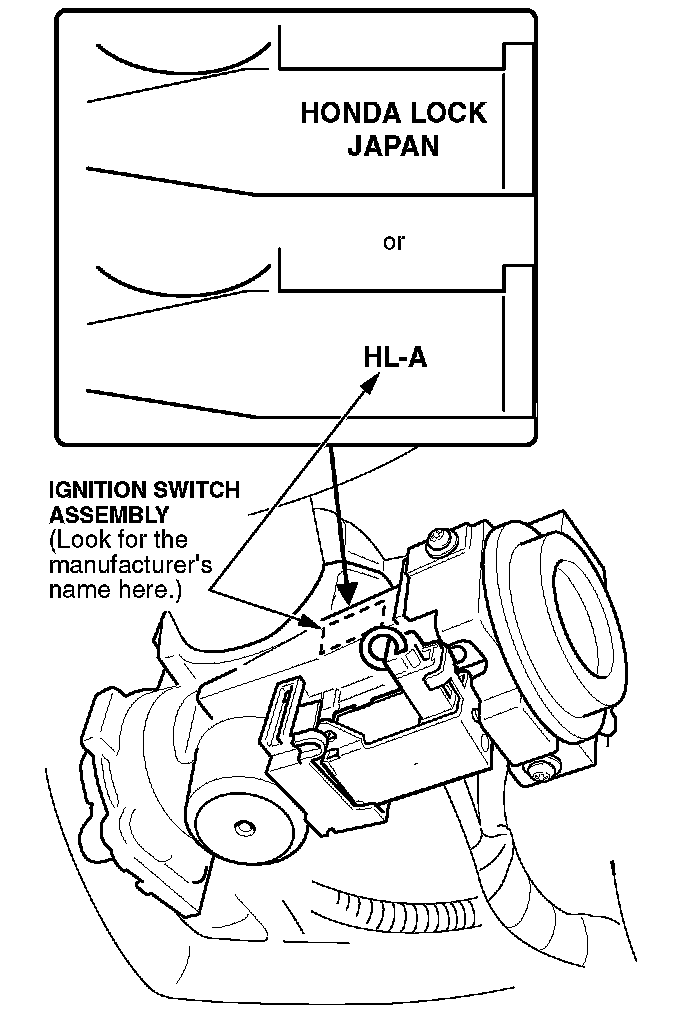 HONDA LOCK JAPAN

or

HL-A

IGNITION SWITCH ASSEMBLY
(Look for the manufacturer's name here.)