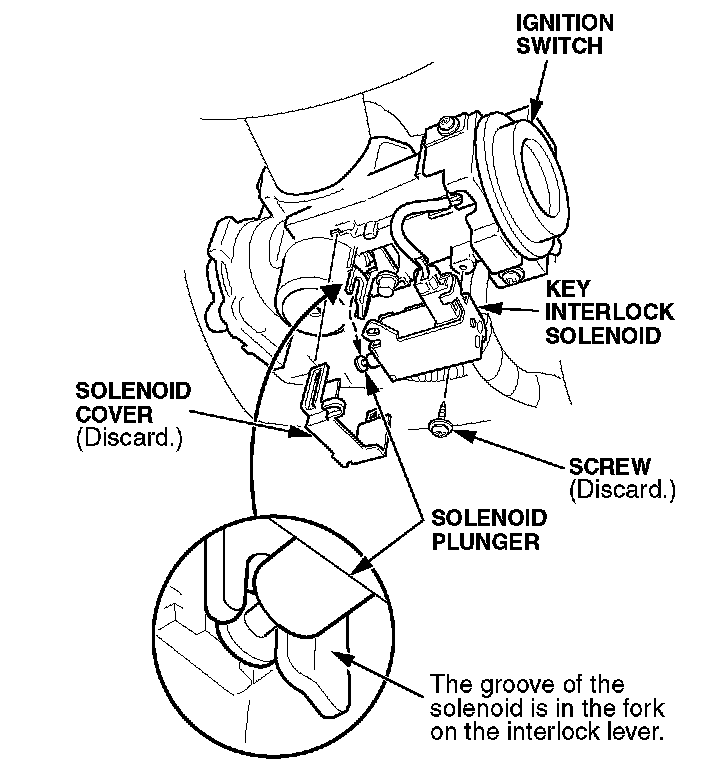 IGNITION SWITCH

KEY INTERLOCK SOLENOID

SOLENOID COVER (Discard.)

SCREW (Discard.)

SOLENOID PLUNGER

The groove of the solenoid is in the fork on the interlock lever.