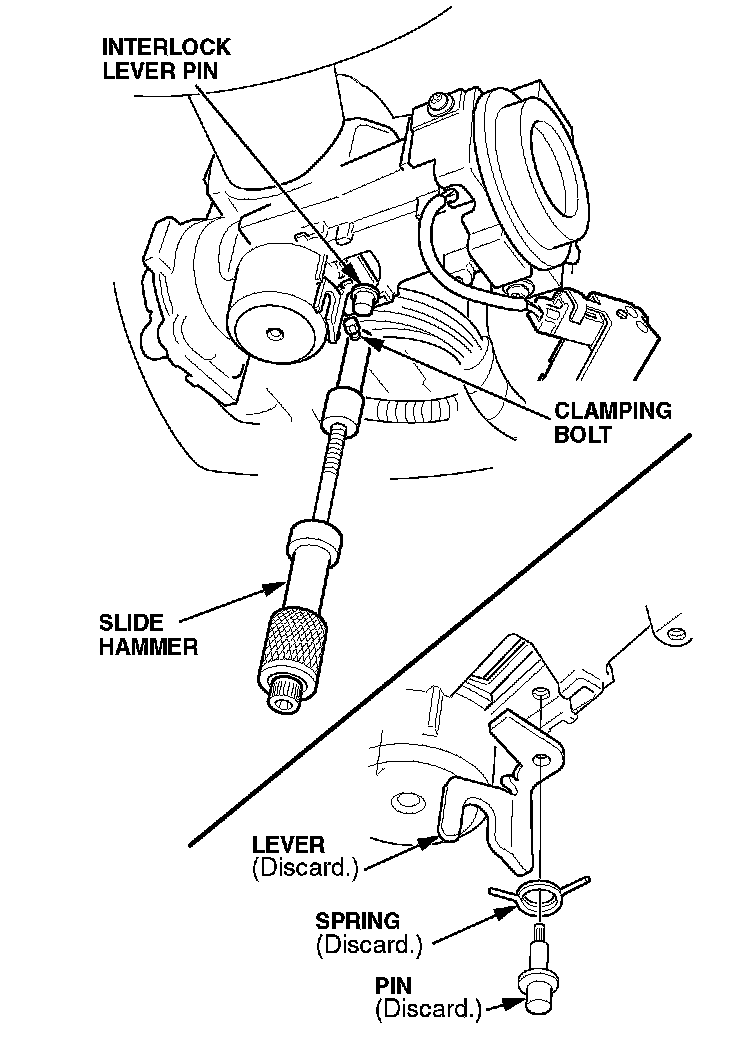 INTERLOCK LEVER PIN

CLAMPING BOLT

SLIDE HAMMER

LEVER (Discard.)

SPRING (Discard.)

PIN (Discard.)