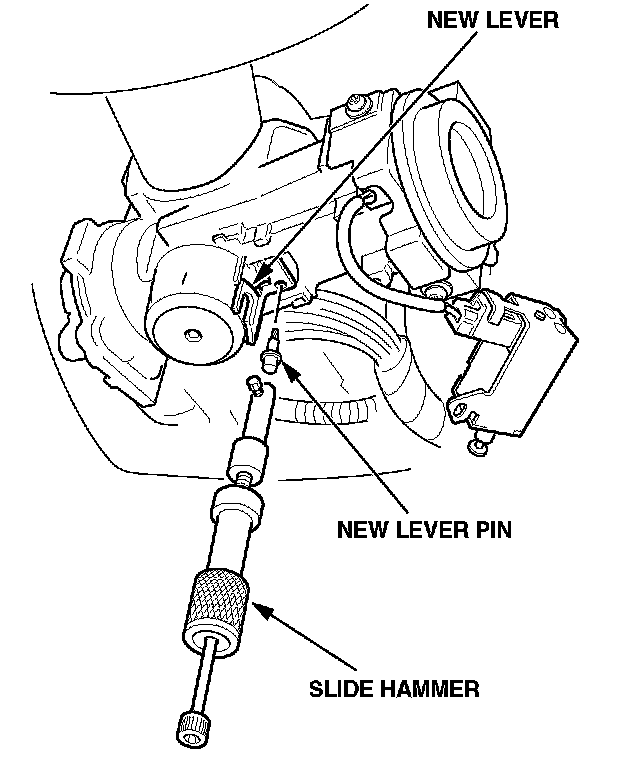 NEW LEVER

NEW LEVER PIN

SLIDE HAMMER