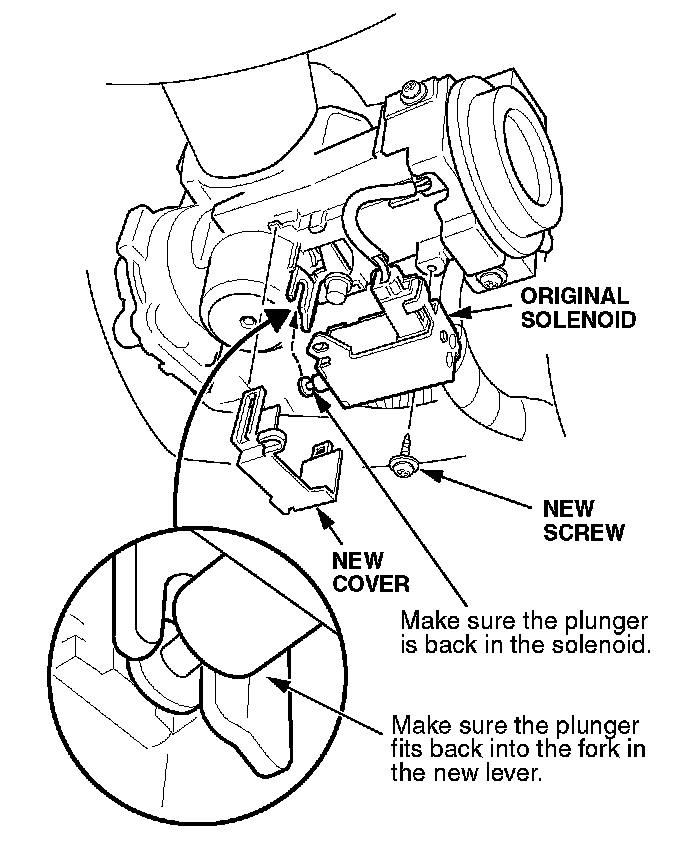 ORIGINAL SOLENOID

NEW SCREW

NEW COVER

Make sure the plunger is back in the solenoid.

Make sure the plunger fits back into the fork in the new lever.