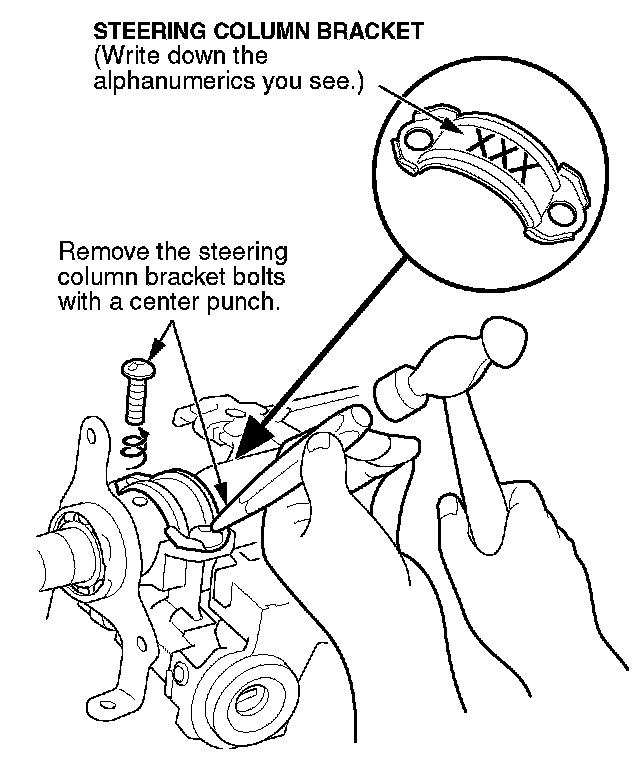 STEERING COLUMN BRACKET
(Write down the alphanumerics you see.)

XXX

Remove the steering column bracket bolts with a center punch.