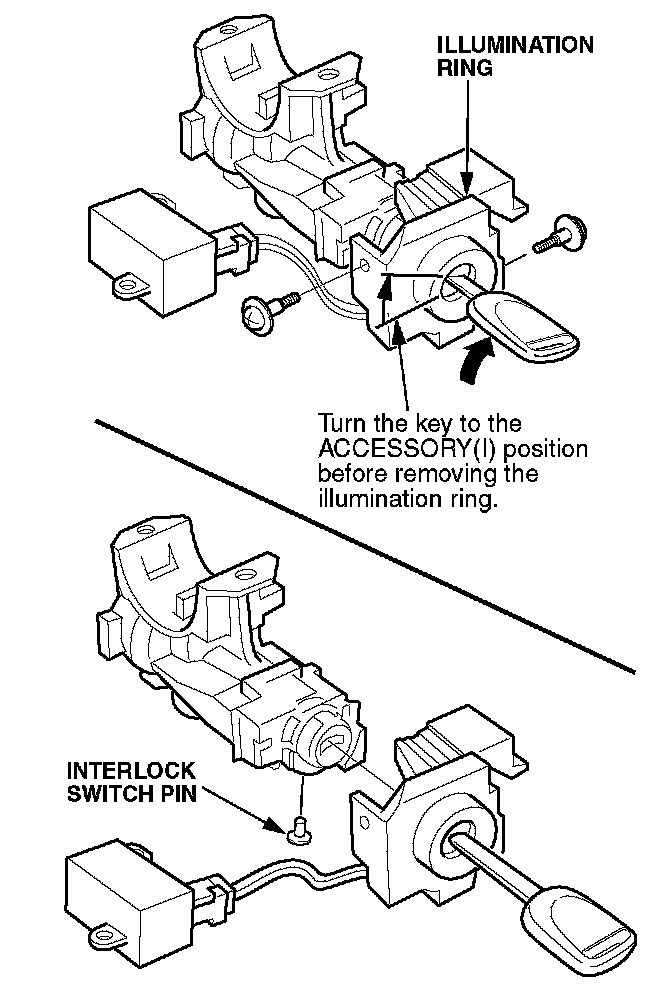 ILLUMINATION RING

Turn the key to the ACCESSORY(I) position before removing the illumination ring.

INTERLOCK SWITCH PIN