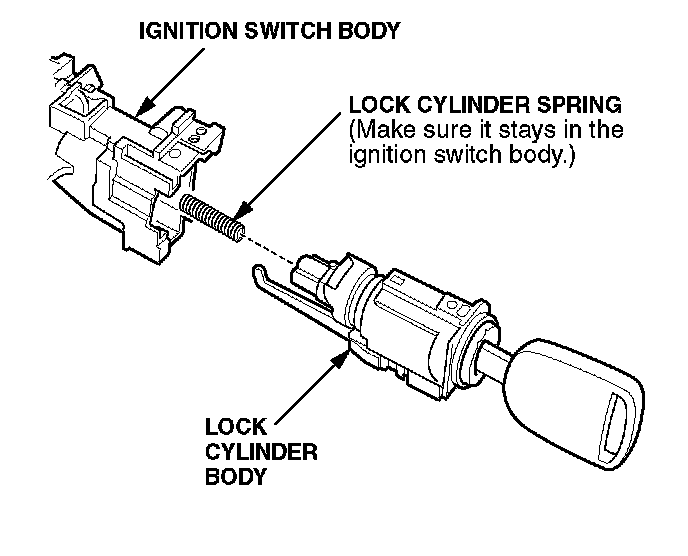 IGNITION SWITCH BODY

LOCK CYLINDER SPRING
(Make sure it stays in the ignition switch body.)

LOCK
CYLINDER
BODY