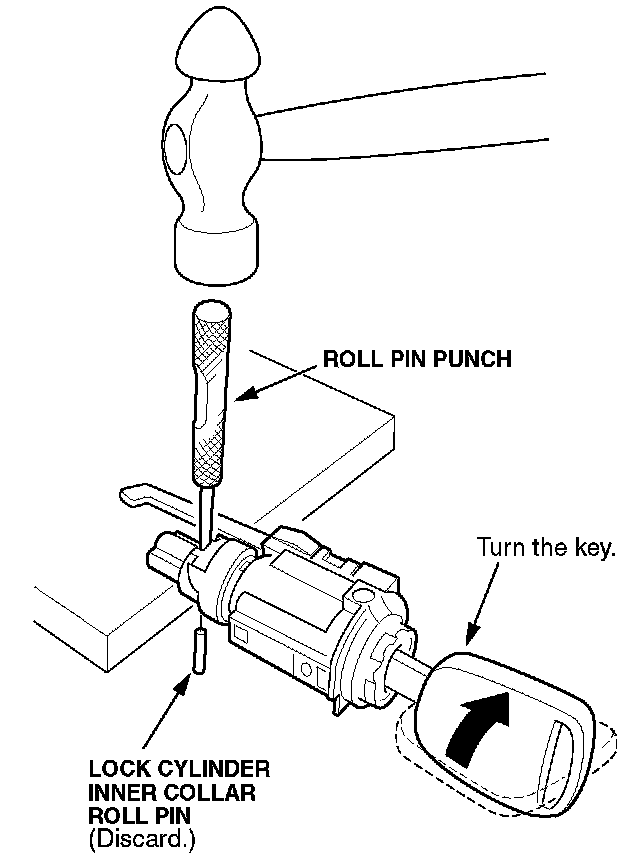 ROLL PIN PUNCH

Turn the key.

LOCK CYLINDER
INNER COLLAR
ROLL PIN
(Discard.)