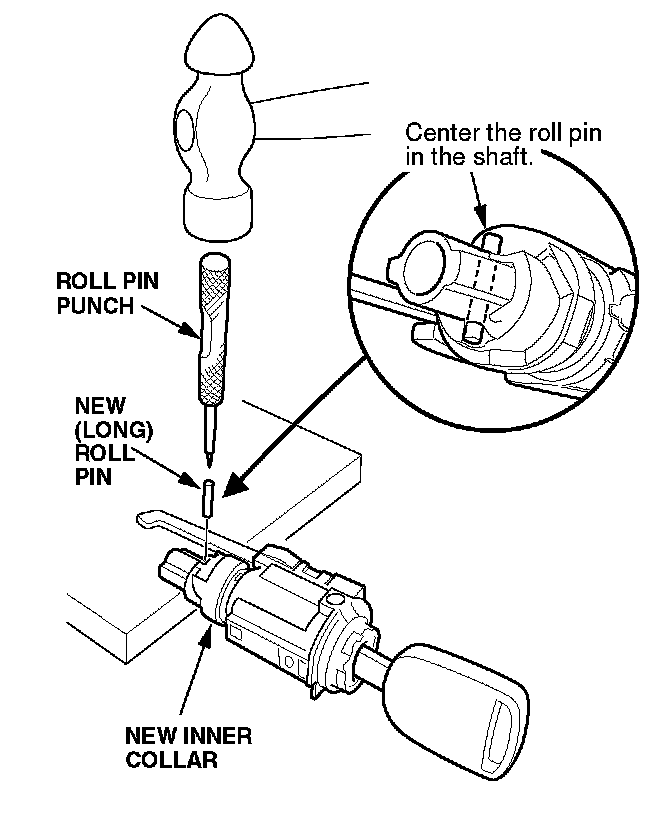 Center the roll pin in the shaft.

ROLL PIN PUNCH

NEW (LONG) ROLL PIN

NEW INNER COLLAR