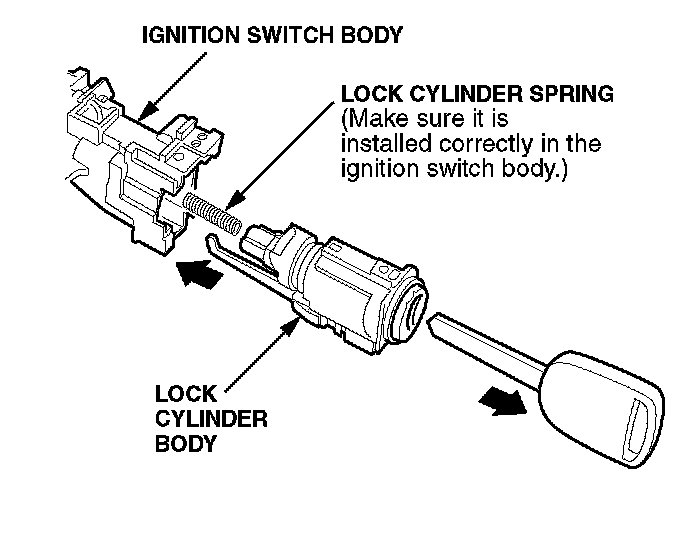 IGNITION SWITCH BODY

LOCK CYLINDER SPRING
(Make sure it is installed correctly in the ignition switch body.)

LOCK
CYLINDER
BODY