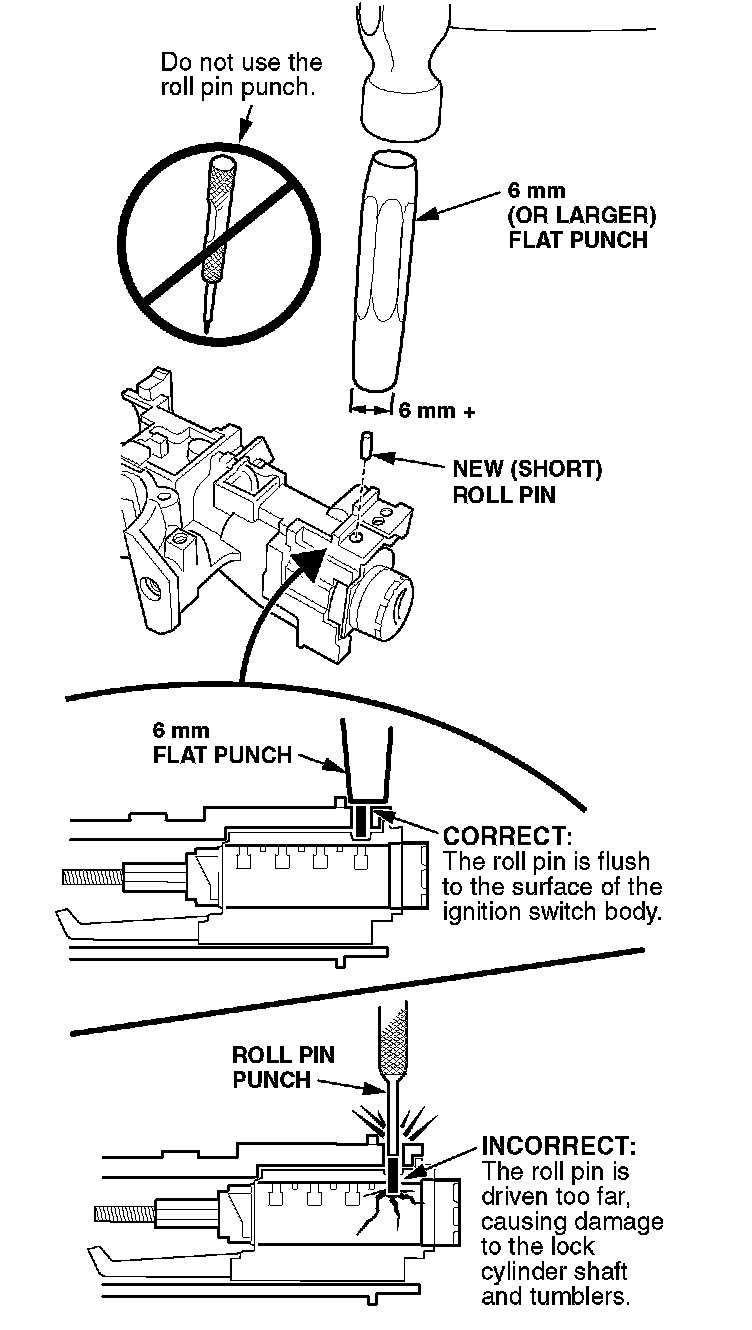 Do not use the roll pin punch.

6 mm
(OR LARGER)
FLAT PUNCH

6 mm +

NEW (SHORT)
ROLL PIN

6 mm
FLAT PUNCH

CORRECT:
The roll pin is flush to the surface of the ignition switch body.

ROLL PIN
PUNCH

INCORRECT:
The roll pin is driven too far, causing damage to the lock cylinder shaft and tumblers.