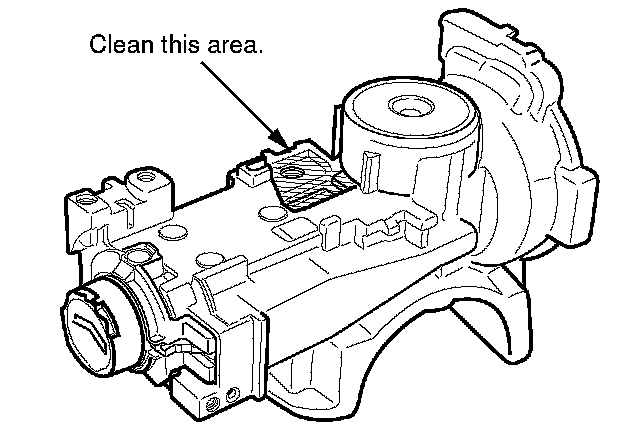 Clean this area.