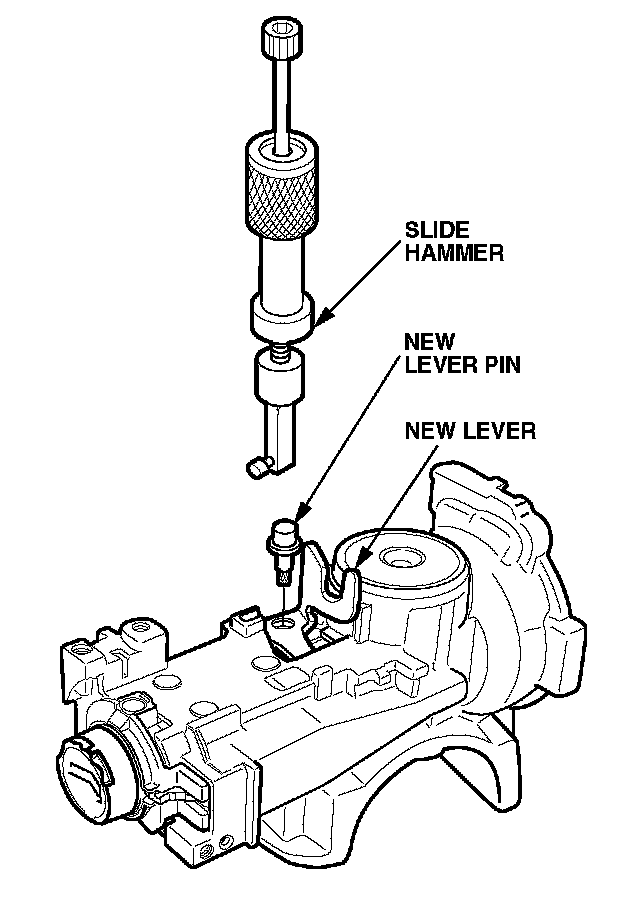 SLIDE HAMMER

NEW LEVER PIN

NEW LEVER