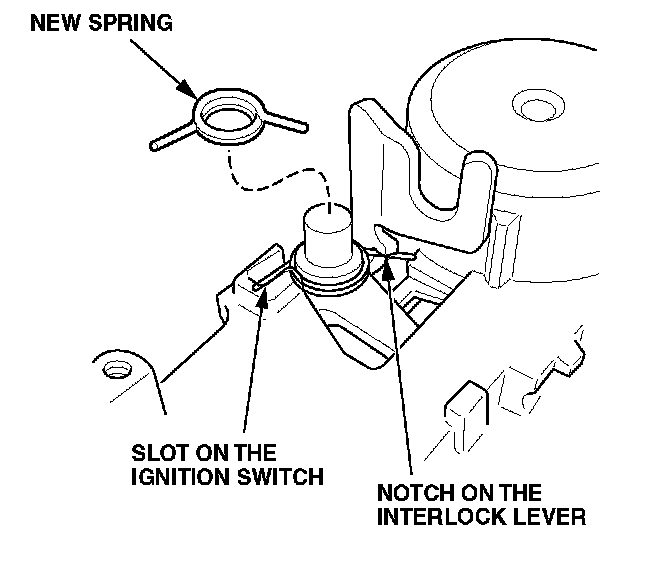 NEW SPRING

SLOT ON THE IGNITION SWITCH

NOTCH ON THE INTERLOCK LEVER