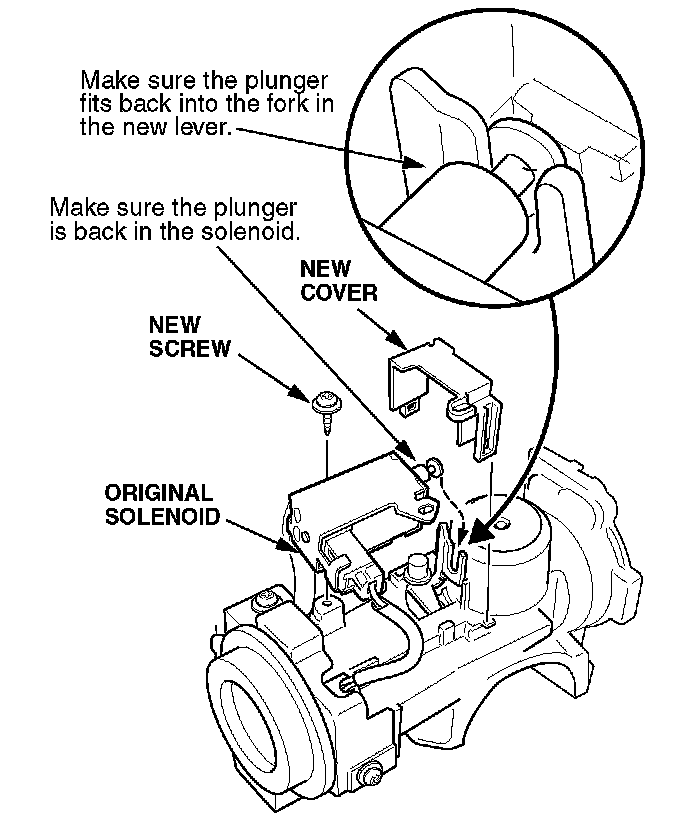 Make sure the plunger fits back into the fork in the new lever.

Make sure the plunger is back in the solenoid.

NEW COVER

NEW SCREW

ORIGINAL SOLENOID