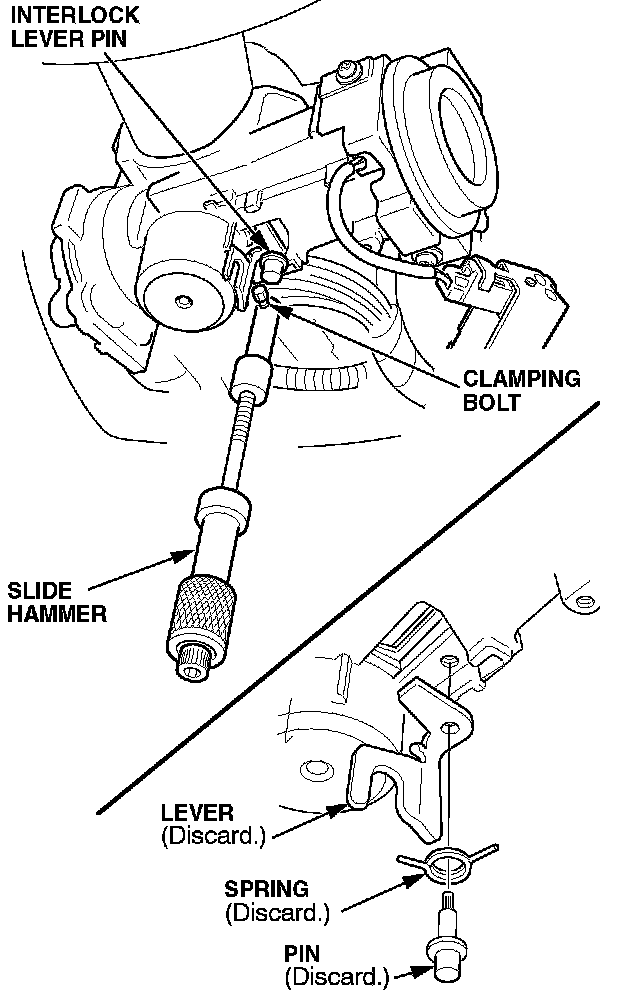 INTERLOCK LEVER PIN

CLAMPING BOLT

SLIDE HAMMER

LEVER (Discard.)

SPRING (Discard.)

PIN (Discard.)