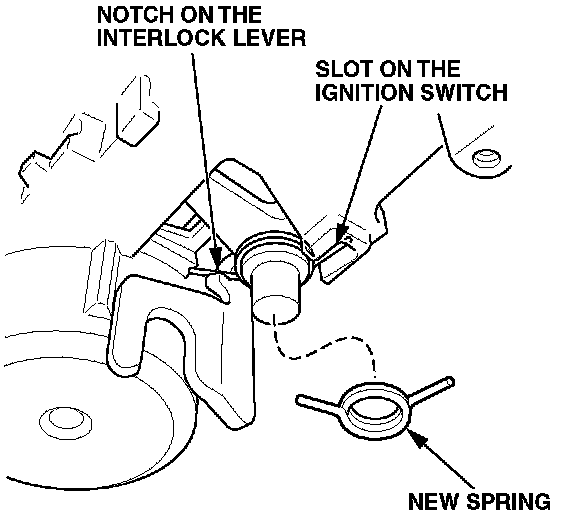 NOTCH ON THE INTERLOCK LEVER

SLOT ON THE IGNITION SWITCH

NEW SPRING