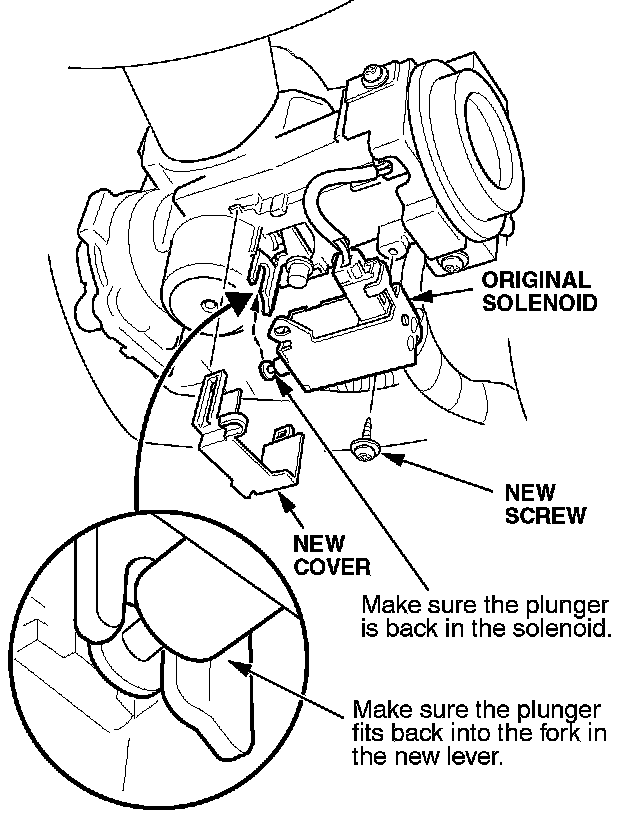 ORIGINAL SOLENOID

NEW SCREW

NEW COVER

Make sure the plunger is back in the solenoid.

Make sure the plunger fits back into the fork in the new lever.