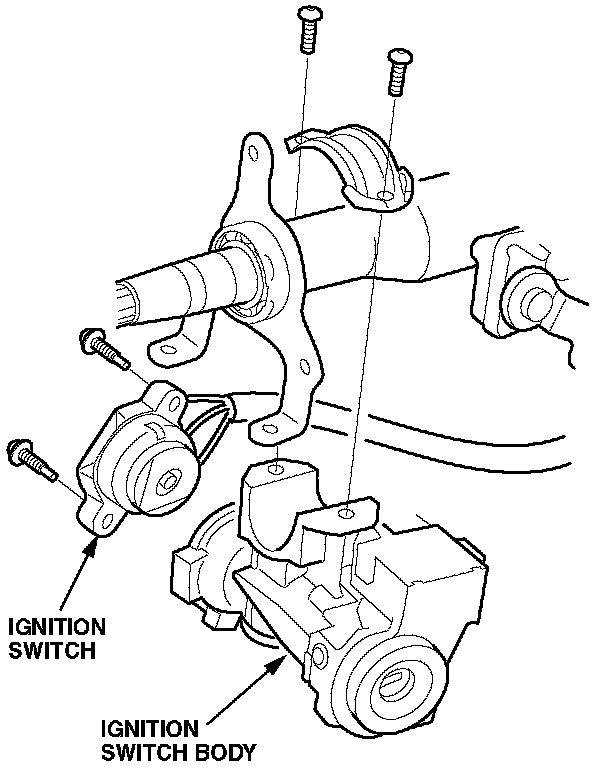 IGNITION SWITCH

IGNITION SWITCH BODY