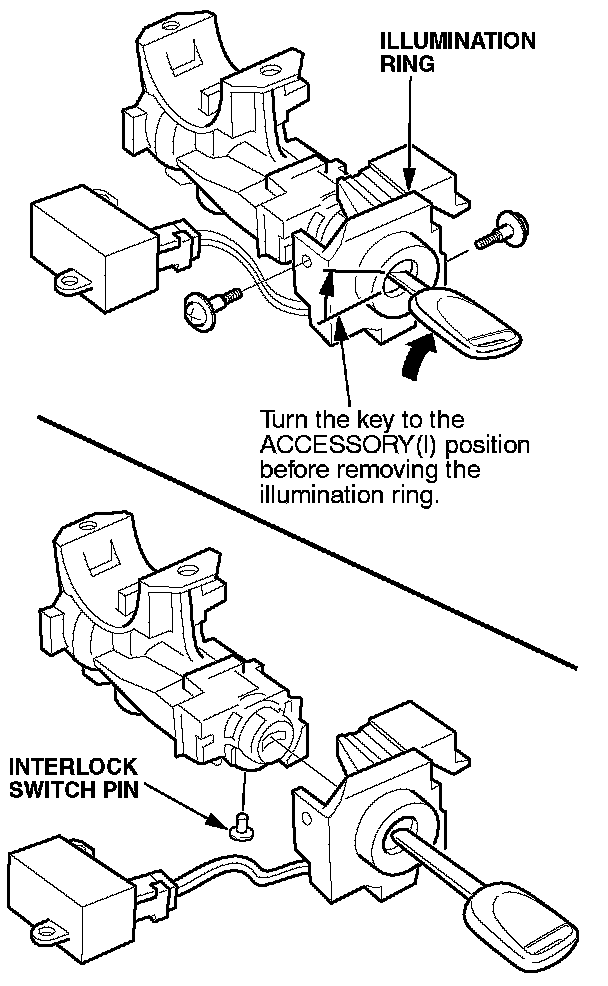 ILLUMINATION RING

Turn the key to the ACCESSORY(I) position before removing the illumination ring.

INTERLOCK SWITCH PIN