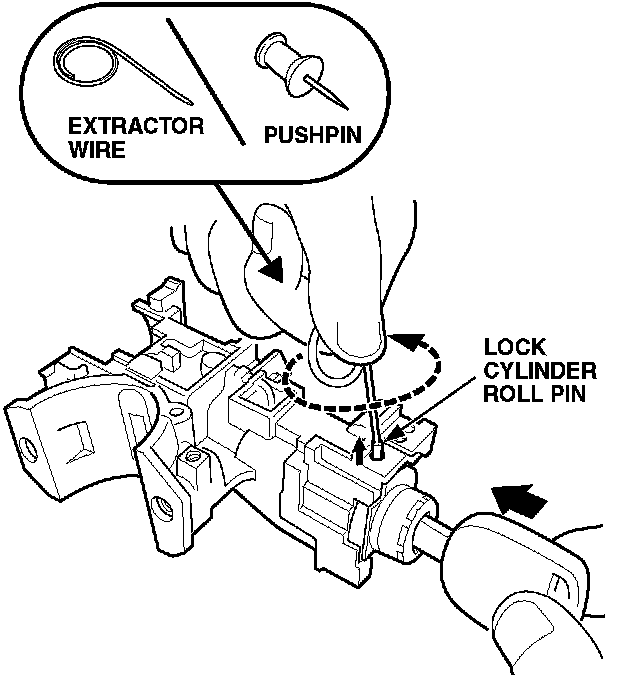 EXTRACTOR WIRE

PUSHPIN

LOCK CYLINDER ROLL PIN