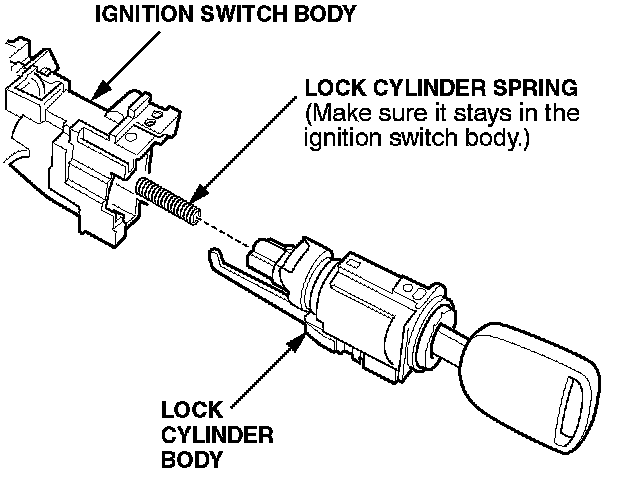 IGNITION SWITCH BODY

LOCK CYLINDER SPRING
(Make sure it stays in the ignition switch body.)

LOCK
CYLINDER
BODY