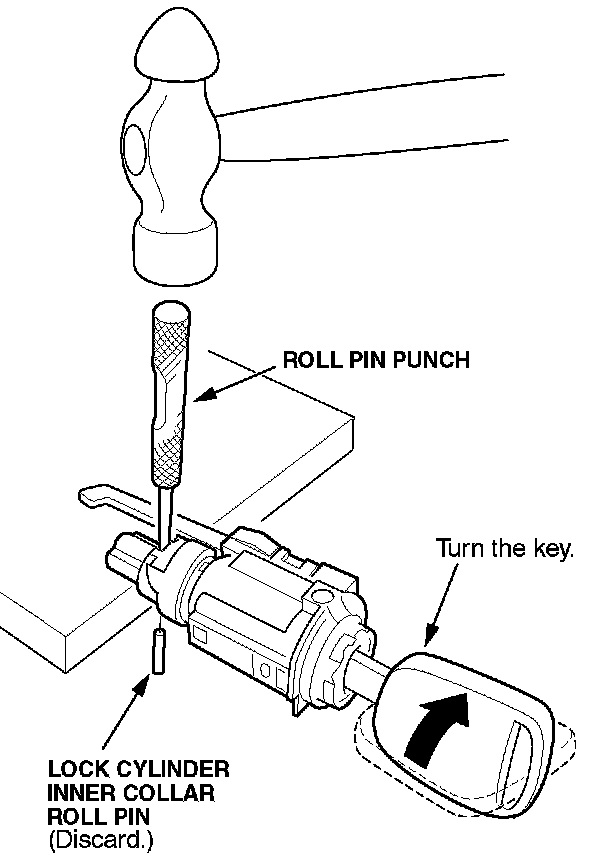 ROLL PIN PUNCH

Turn the key.

LOCK CYLINDER
INNER COLLAR
ROLL PIN
(Discard.)